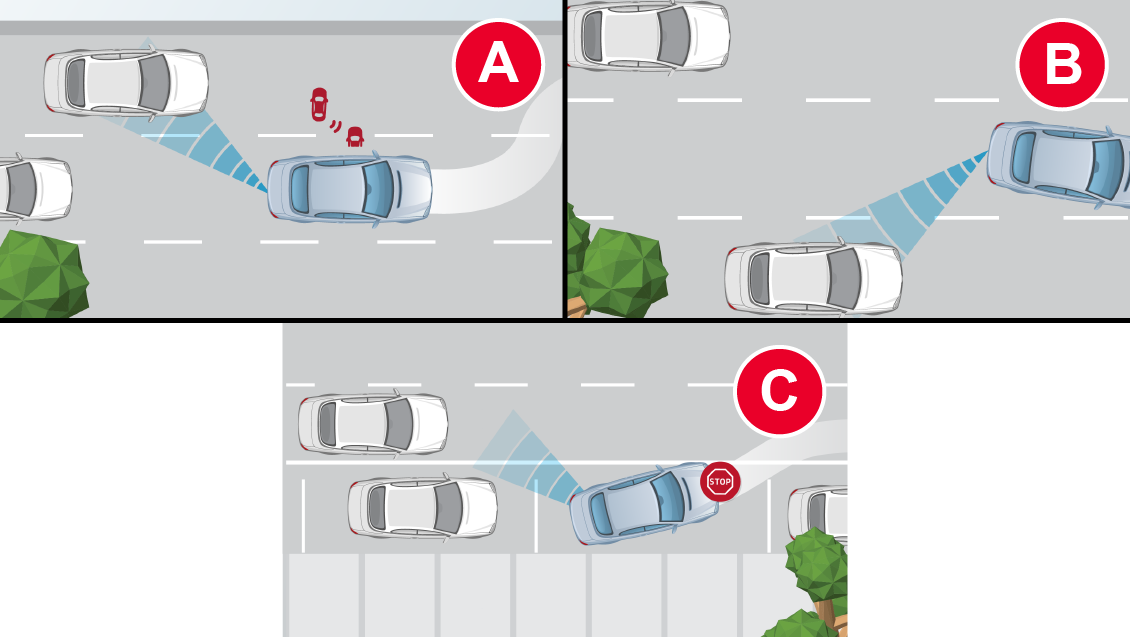 A

B

C

STOP