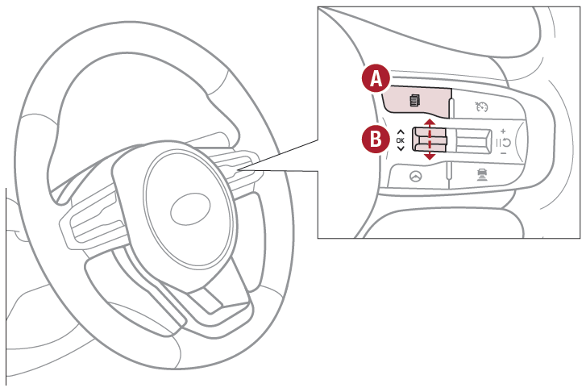 A
B
OK
+
−