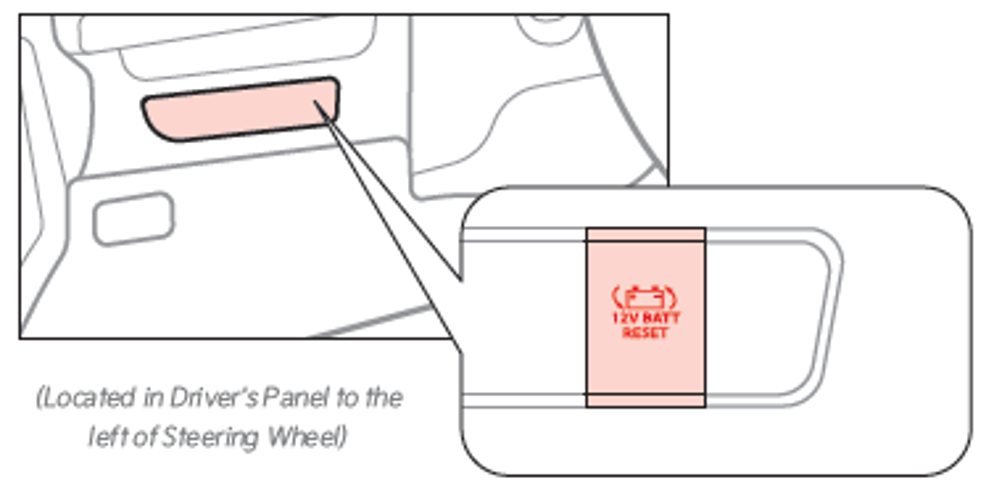 12V BATT
RESET

(Located in Driver's Panel to the left of Steering Wheel)